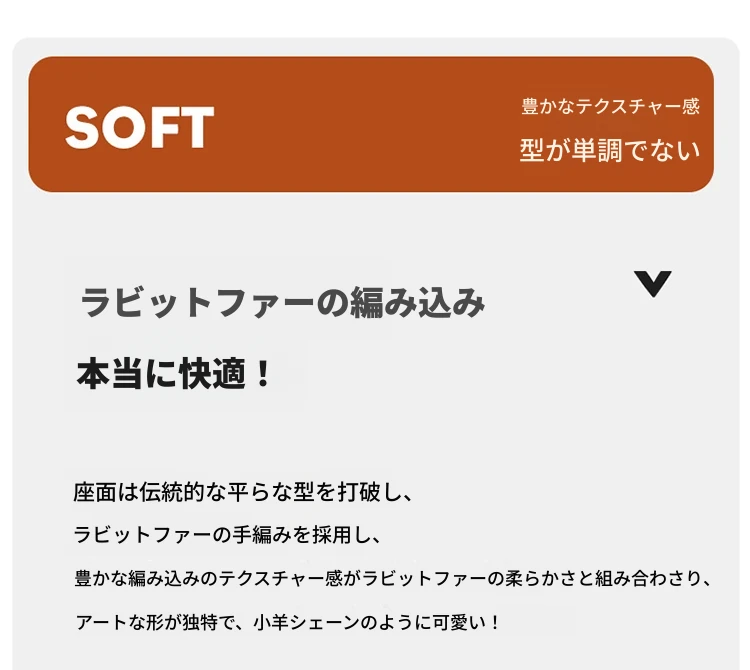 SOFT

豊かなテクスチャー感
型が単調でない

ラビットファーの編み込み

本当に快適！

座面は伝統的な平らな型を打破し、
ラビットファーの手編みを採用し、
豊かな編み込みのテクスチャー感がラビットファーの柔らかさと組み合わさり、
アートな形が独特で、小羊シェーンのように可愛い！