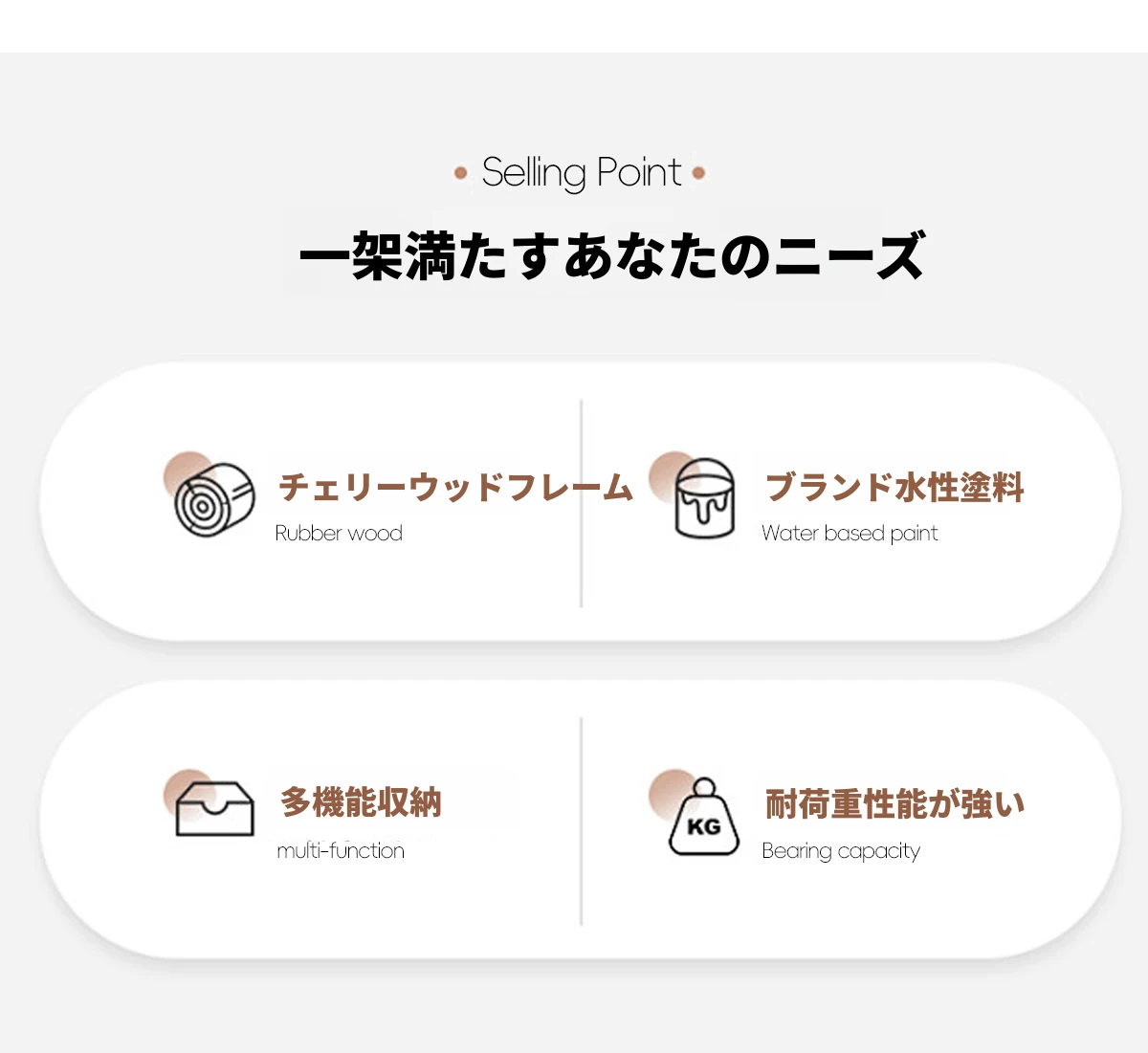 • Selling Point •

一架満たすあなたのニーズ

チェリーウッドフレーム
Rubber wood

ブランド水性塗料
Water based paint

多機能収納
multi-function

KG

耐荷重性能が強い
Bearing capacity