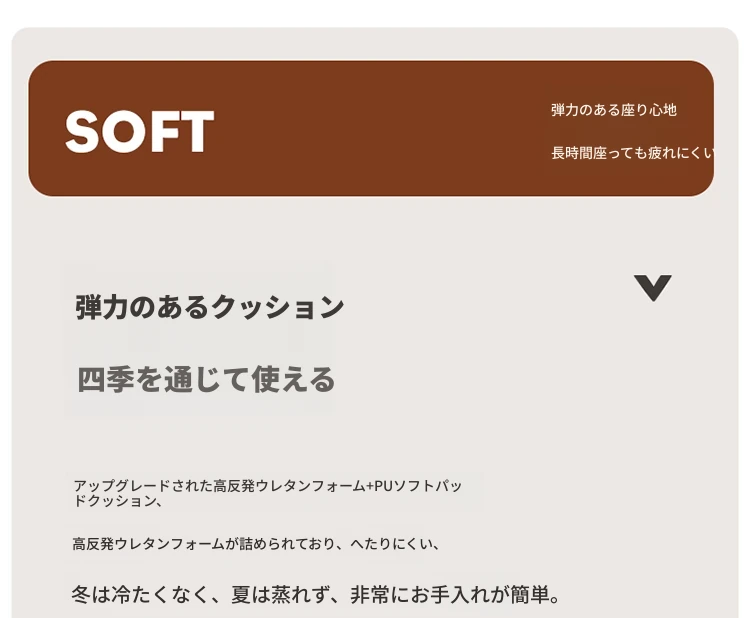 SOFT

弾力のある座り心地

長時間座っても疲れにくい

弾力のあるクッション

四季を通じて使える

アップグレードされた高反発ウレタンフォーム+PUソフトパッドクッション、

高反発ウレタンフォームが詰められており、へたりにくい、

冬は冷たくなく、夏は蒸れず、非常にお手入れが簡単。