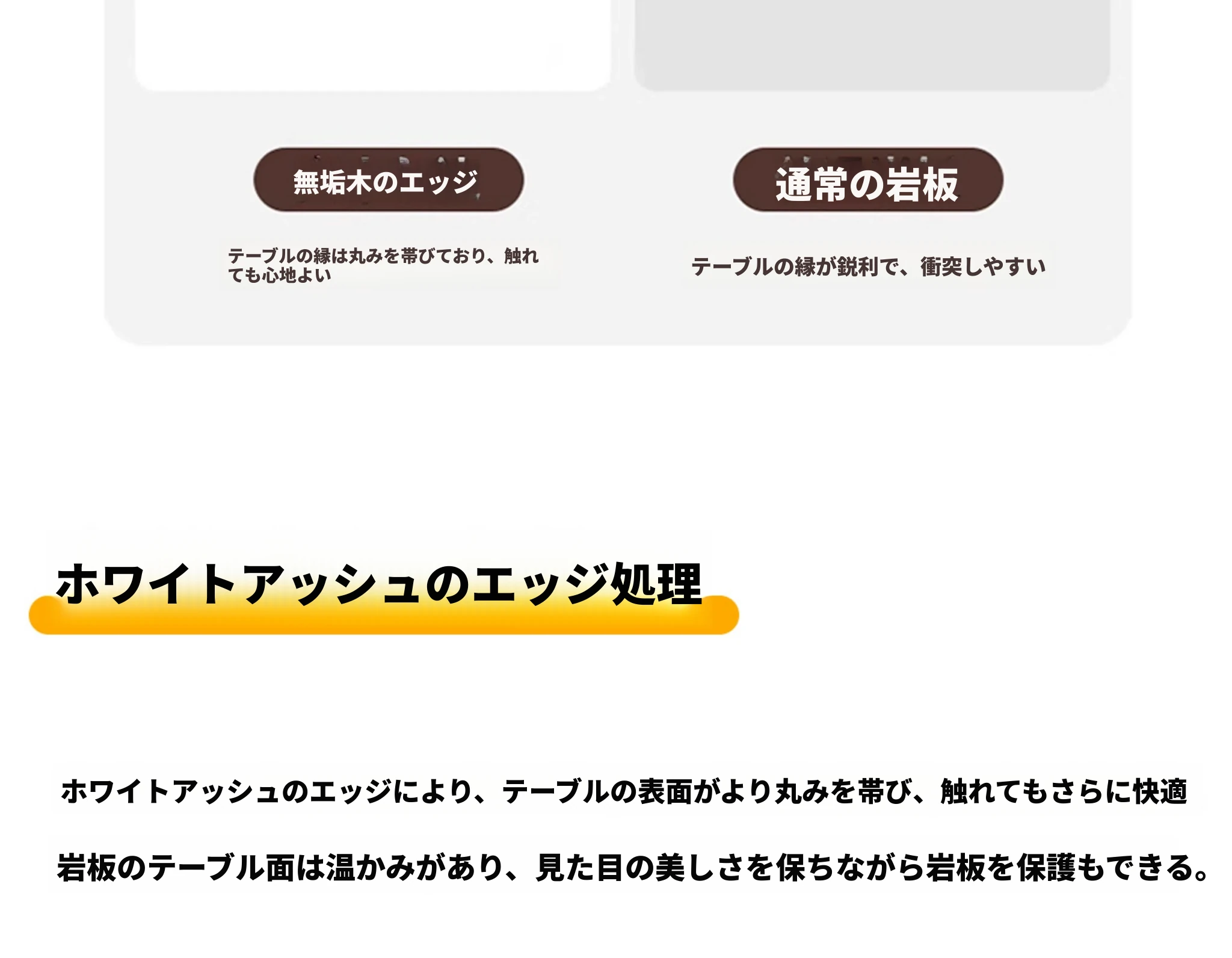 無垢木のエッジ

テーブルの縁は丸みを帯びており、触れても心地よい

通常の岩板

テーブルの縁が鋭利で、衝突しやすい

ホワイトアッシュのエッジ処理

ホワイトアッシュのエッジにより、テーブルの表面がより丸みを帯び、触れてもさらに快適

岩板のテーブル面は温かみがあり、見た目の美しさを保ちながら岩板を保護もできる。