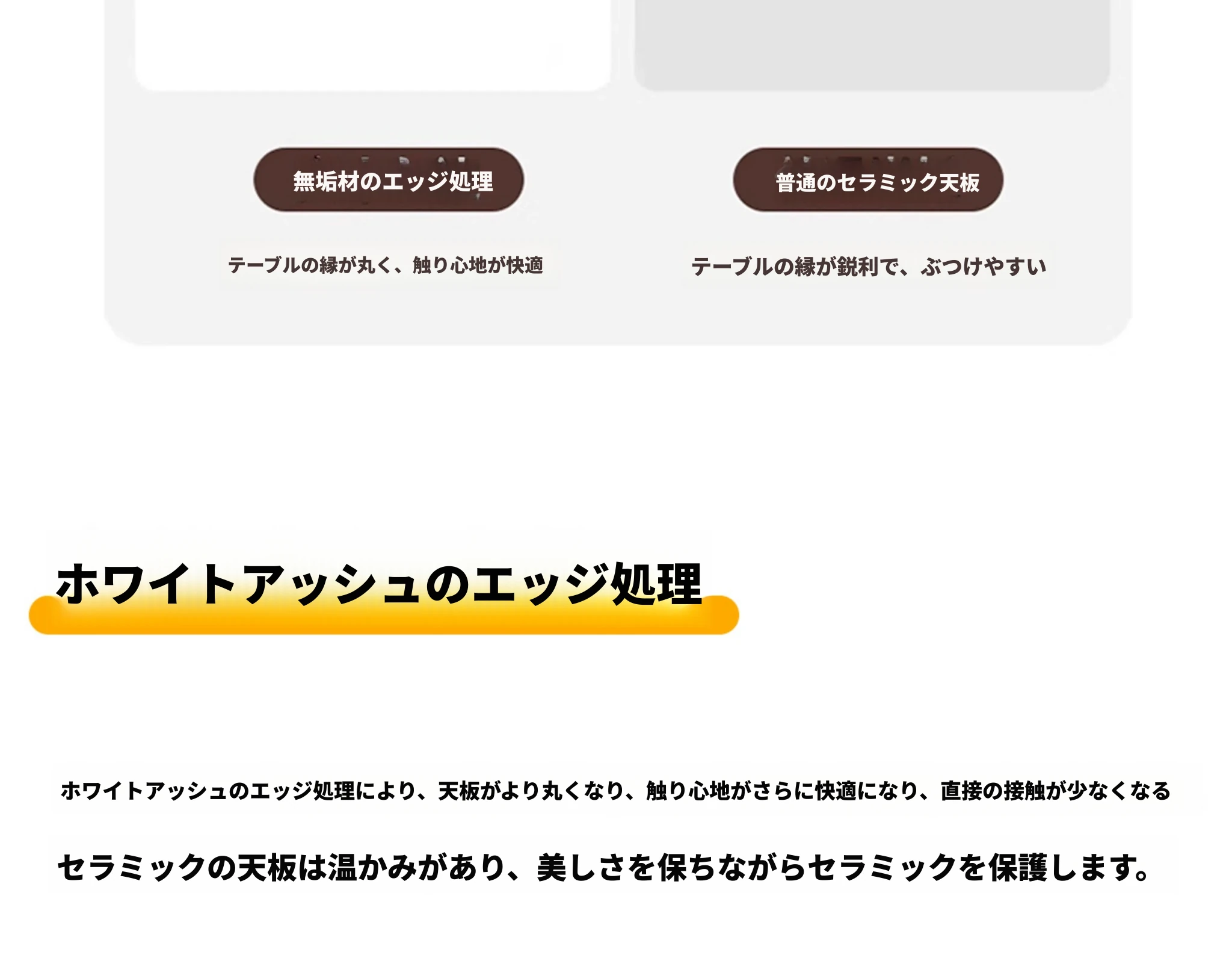 無垢材のエッジ処理

テーブルの縁が丸く、触り心地が快適

普通のセラミック天板

テーブルの縁が鋭利で、ぶつけやすい

ホワイトアッシュのエッジ処理

ホワイトアッシュのエッジ処理により、天板がより丸くなり、触り心地がさらに快適になり、直接の接触が少なくなる

セラミックの天板は温かみがあり、美しさを保ちながらセラミックを保護します。