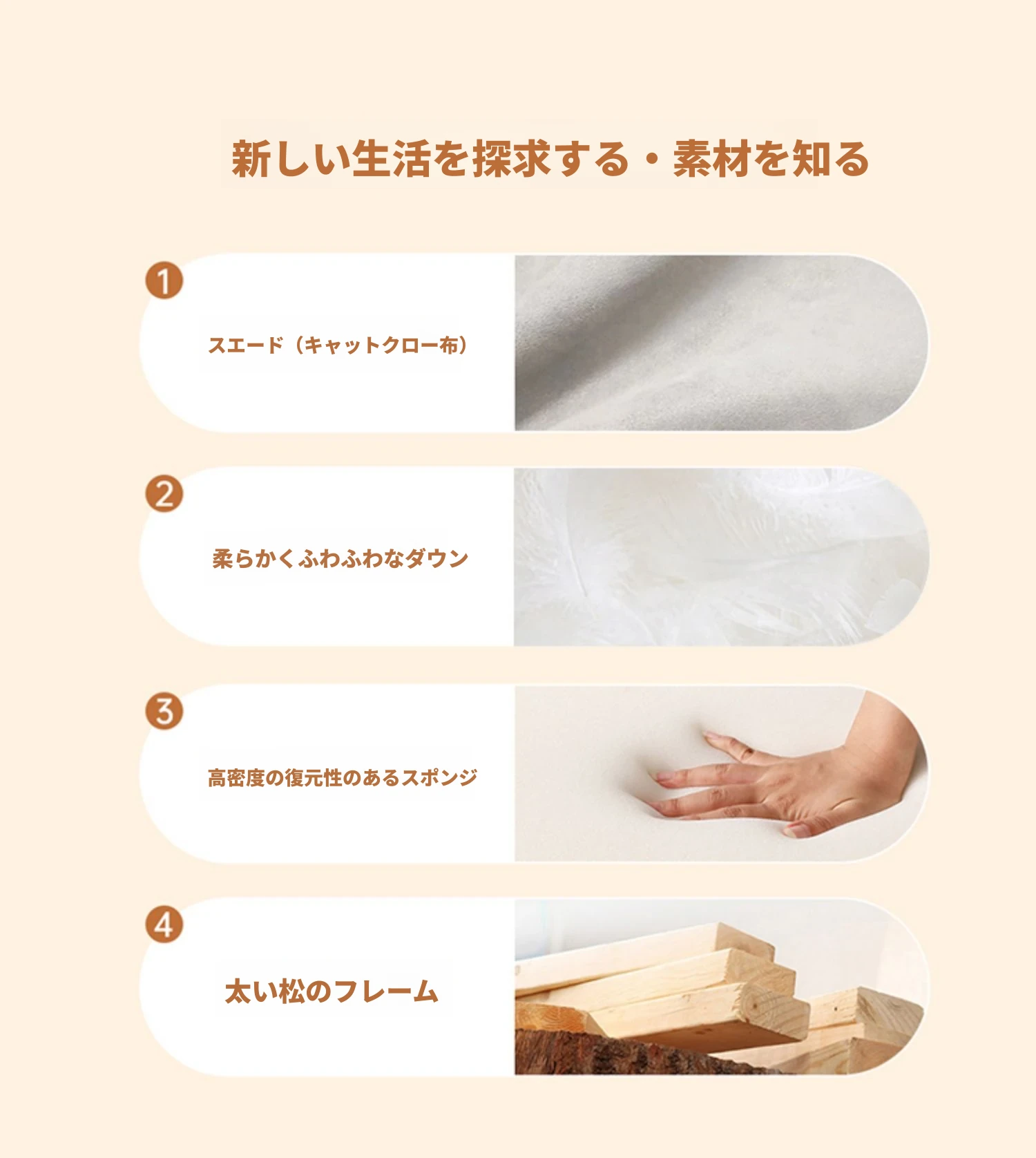 新しい生活を探求する・素材を知る

1

スエード（キャットクロー布）

2

柔らかくふわふわなダウン

3

高密度の復元性のあるスポンジ

4

太い松のフレーム