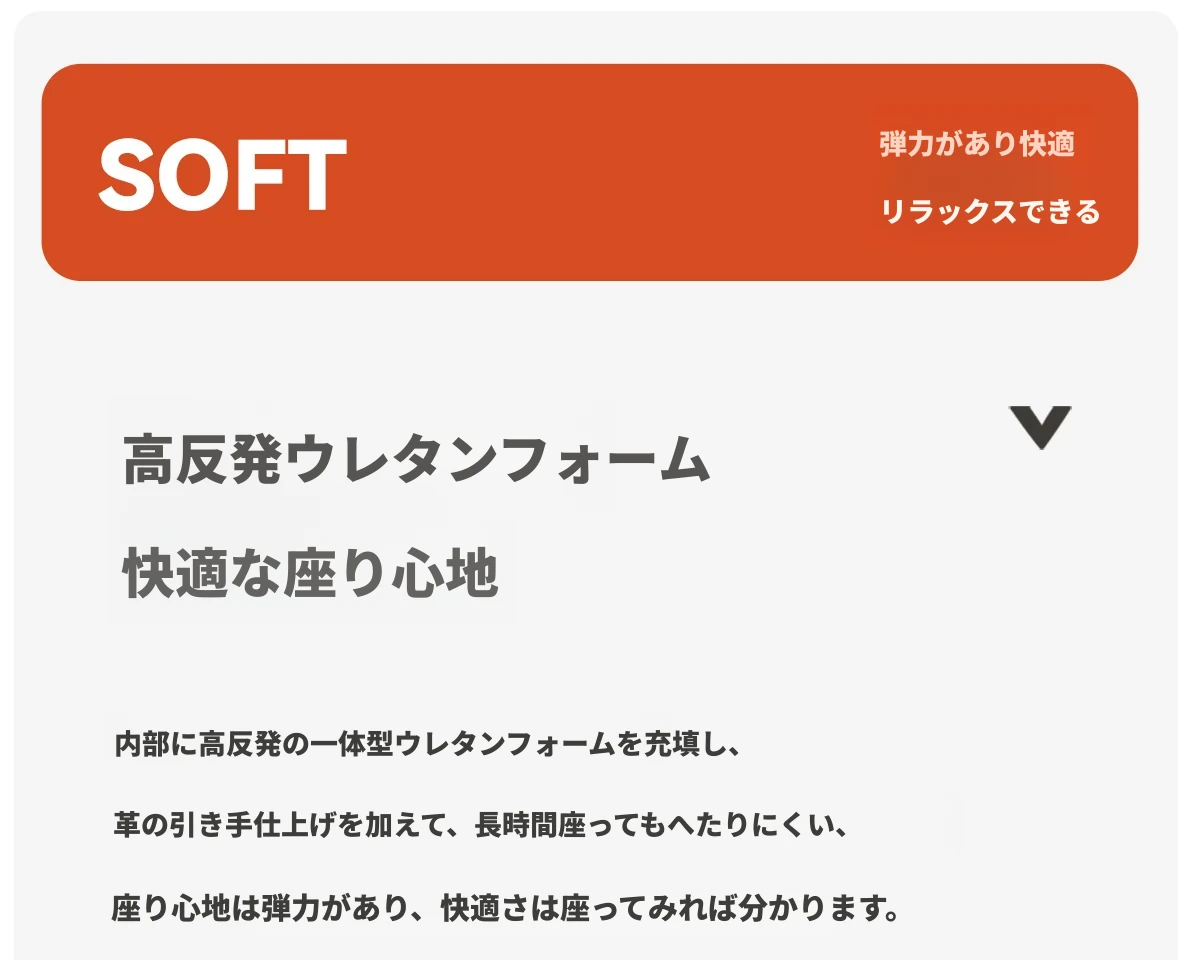 SOFT

弾力があり快適

リラックスできる

高反発ウレタンフォーム

快適な座り心地

内部に高反発の一体型ウレタンフォームを充填し、

革の引き手仕上げを加えて、長時間座ってもへたりにくい、

座り心地は弾力があり、快適さは座ってみれば分かります。