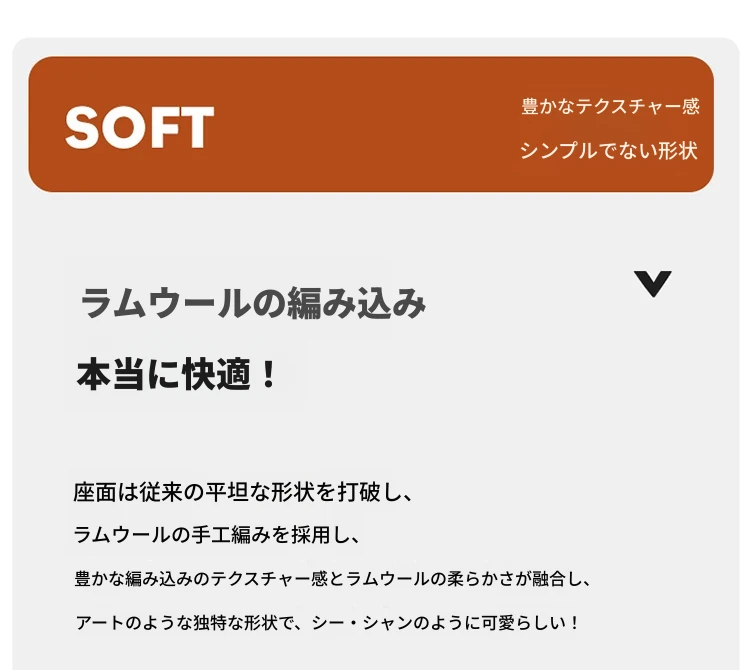 SOFT

豊かなテクスチャー感

シンプルでない形状

ラムウールの編み込み

本当に快適！

座面は従来の平坦な形状を打破し、

ラムウールの手工編みを採用し、

豊かな編み込みのテクスチャー感とラムウールの柔らかさが融合し、

アートのような独特な形状で、シー・シャンのように可愛らしい！